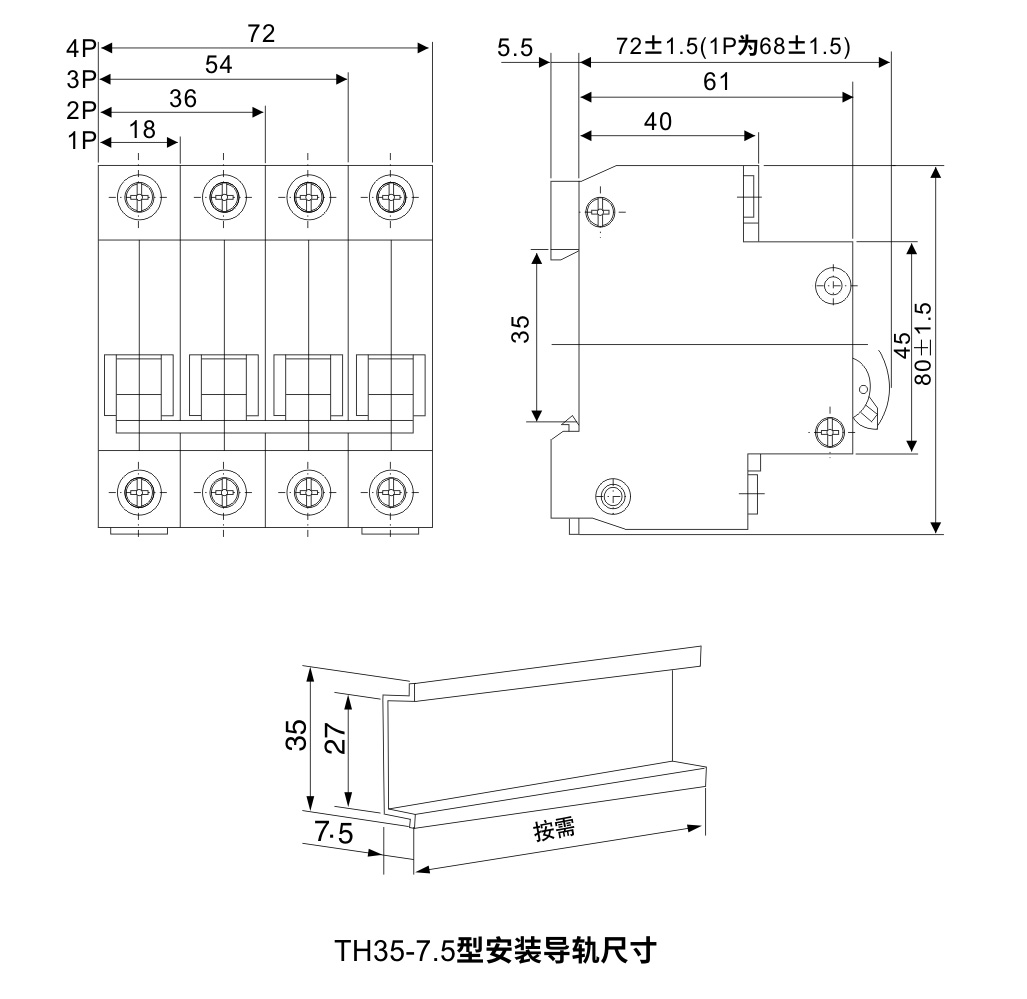 4P
72
3P
54
2P
36
1P
18

5.5
72±1.5(1P为68±1.5)
61
40
35
45
80±1.5

35
27
7.5
按需

TH35-7.5型安装导轨尺寸