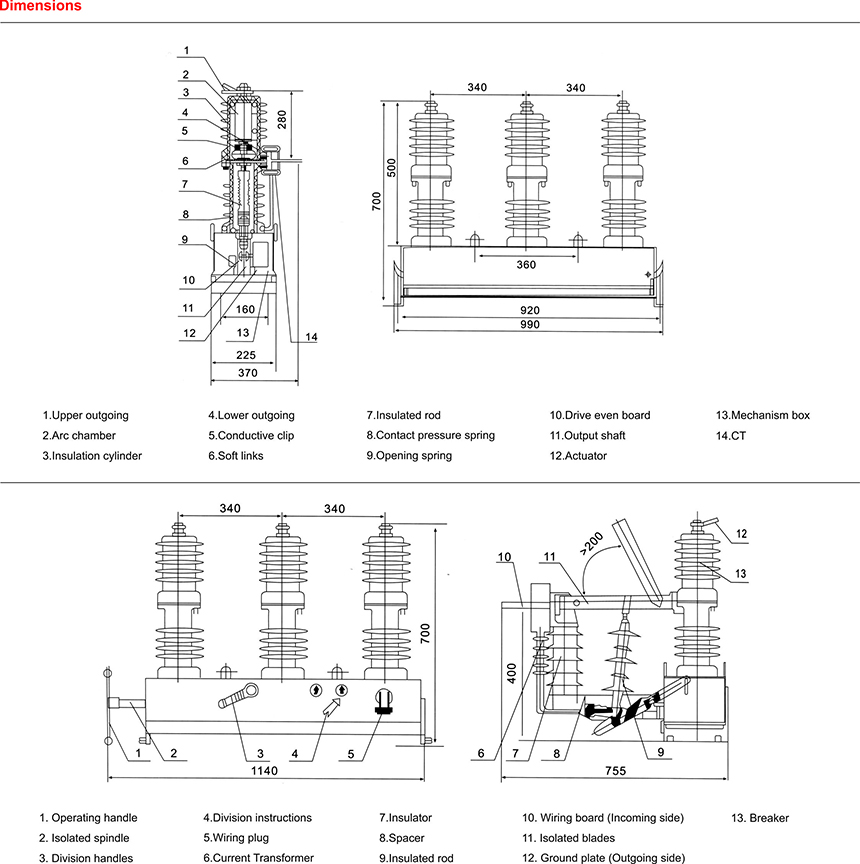 Dimensions

1
2
3
4
5
6
7
8
9
10
11
12
13
14
280
160
225
370

340
340
500
700
360
920
990

1.Upper outgoing
2.Arc chamber
3.Insulation cylinder
4.Lower outgoing
5.Conductive clip
6.Soft links
7.Insulated rod
8.Contact pressure spring
9.Opening spring
10.Drive even board
11.Output shaft
12.Actuator
13.Mechanism box
14.CT

340
340
700
1
2
3
4
5
1140

10
11
>200
12
13
400
6
7
8
9
755

1. Operating handle
2. Isolated spindle
3. Division handles
4.Division instructions
5.Wiring plug
6.Current Transformer
7.Insulator
8.Spacer
9.Insulated rod
10. Wiring board (Incoming side)
11. Isolated blades
12. Ground plate (Outgoing side)
13. Breaker